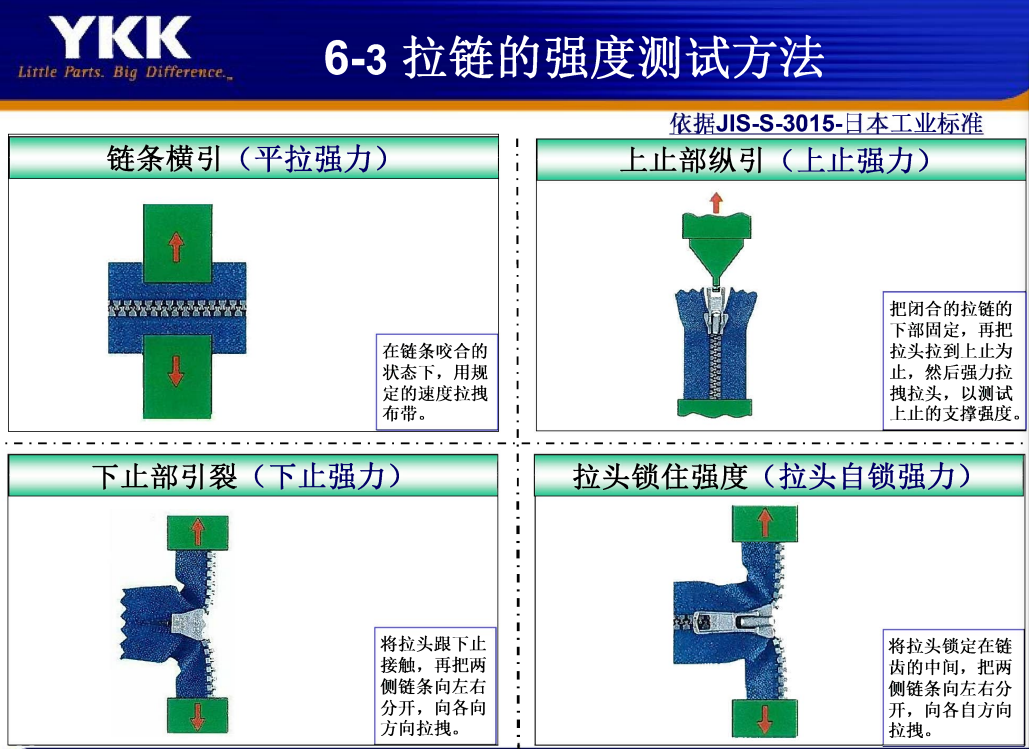 YKK
Little Parts. Big Difference.

6-3 拉链的强度测试方法

依据JIS-S-3015-日本工业标准

链条横引（平拉强力）

在链条咬合的状态下，用规定的速度拉拽布带。

上止部纵引（上止强力）

把闭合的拉链的下部固定，再把拉头拉到上止为止，然后强力拉拽拉头，以测试上止的支撑强度。

下止部引裂（下止强力）

将拉头跟下止接触，再把两侧链条向左右分开，向各向方向拉拽。

拉头锁住强度（拉头自锁强力）

将拉头锁定在链齿的中间，把两侧链条向左右分开，向各自方向拉拽。